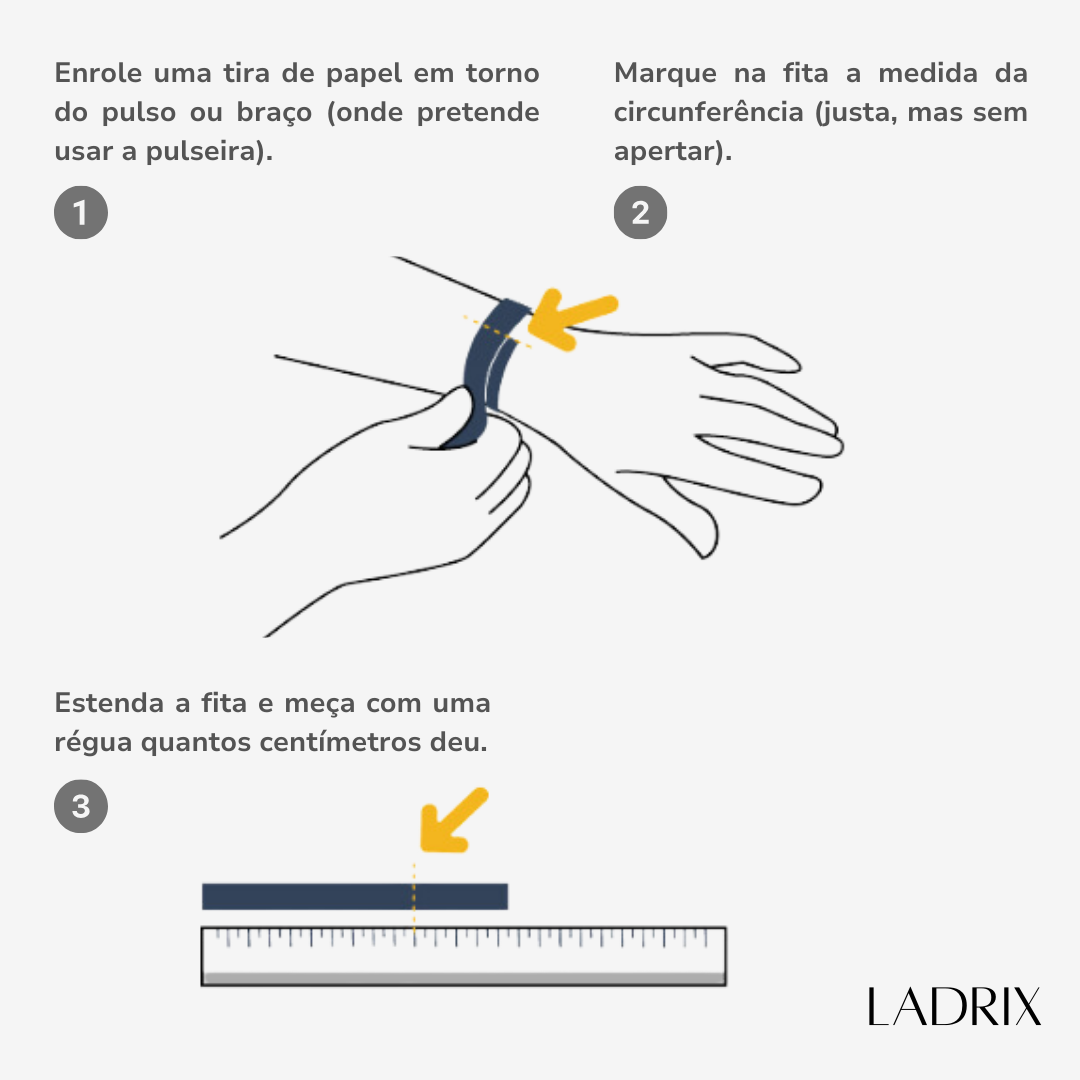 Enrole uma tira de papel em torno do pulso ou braço (onde pretende usar a pulseira).

1

Marque na fita a medida da circunferência (justa, mas sem apertar).

2

Estenda a fita e meça com uma régua quantos centímetros deu.

3

LADRIX