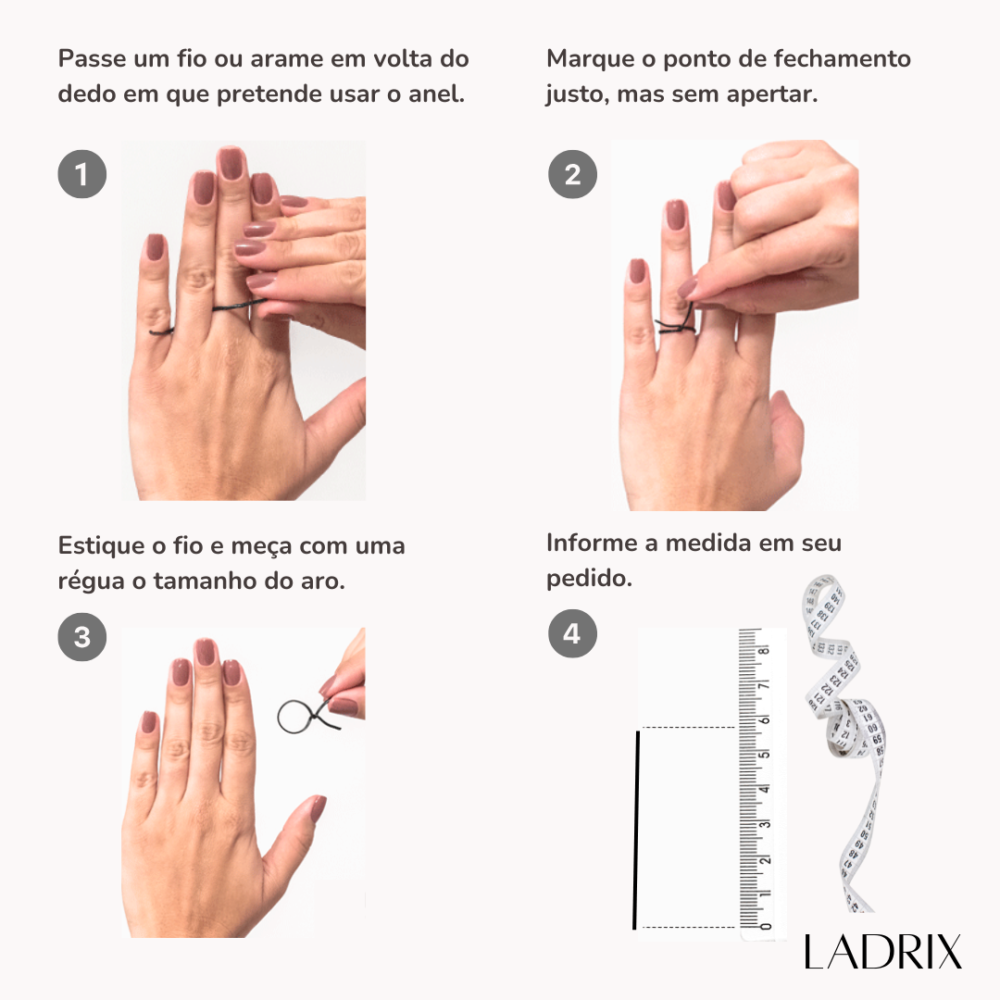 Passe um fio ou arame em volta do dedo em que pretende usar o anel.

1

Marque o ponto de fechamento justo, mas sem apertar.

2

Estique o fio e meça com uma régua o tamanho do aro.

3

Informe a medida em seu pedido.

4

0 1 2 3 4 5 6 7 8

LADRIX